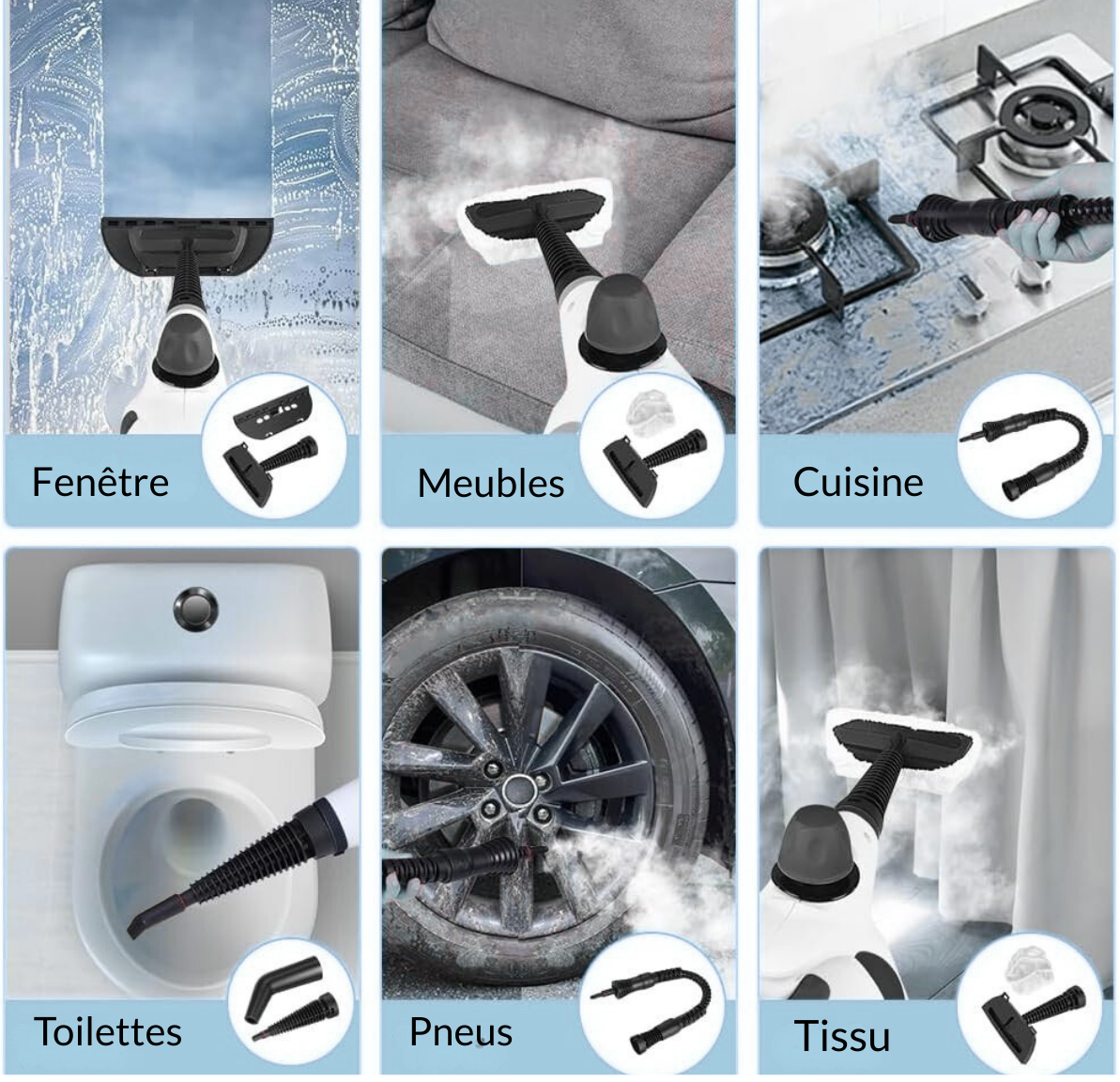 Fenêtre

Meubles

Cuisine

Toilettes

Pneus

Tissu